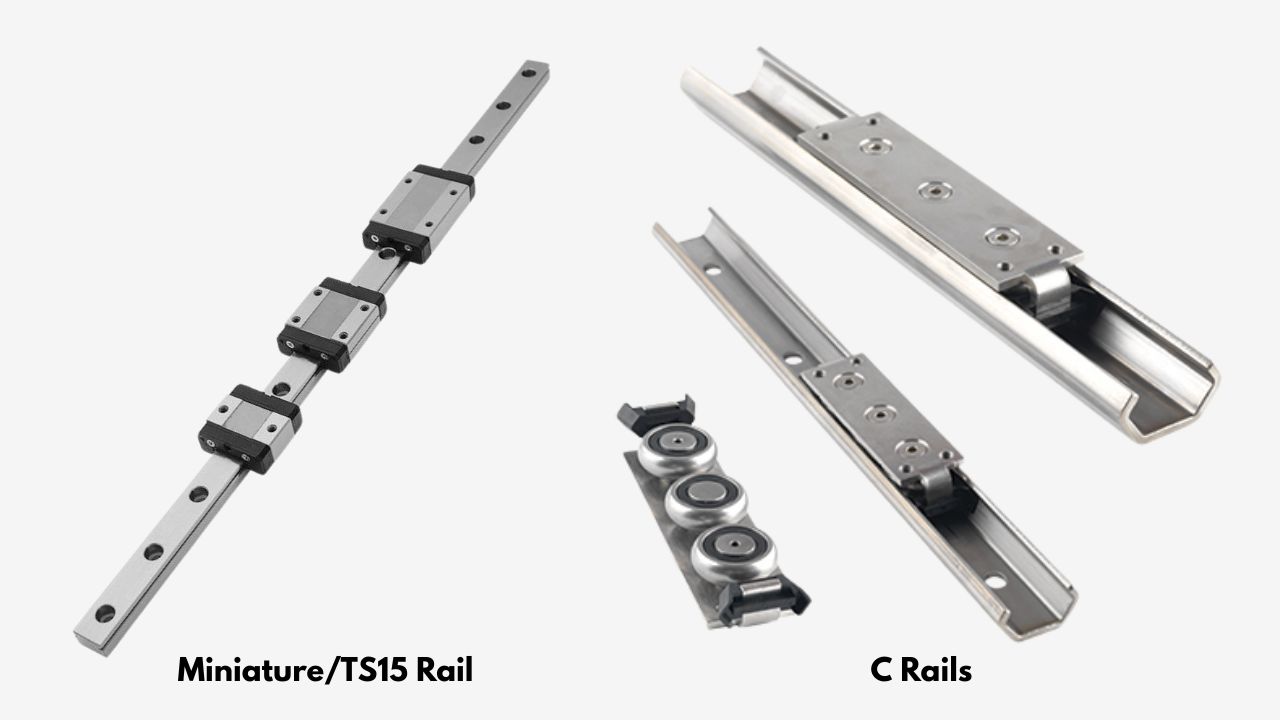 Miniature/TS15 Rail

C Rails