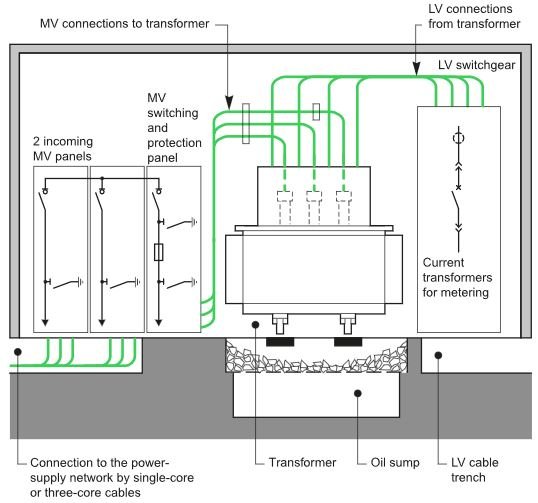 MV connections to transformer

LV connections from transformer

LV switchgear

MV switching and protection panel

2 incoming MV panels

Current transformers for metering

Connection to the power-supply network by single-core or three-core cables

Transformer

Oil sump

LV cable trench